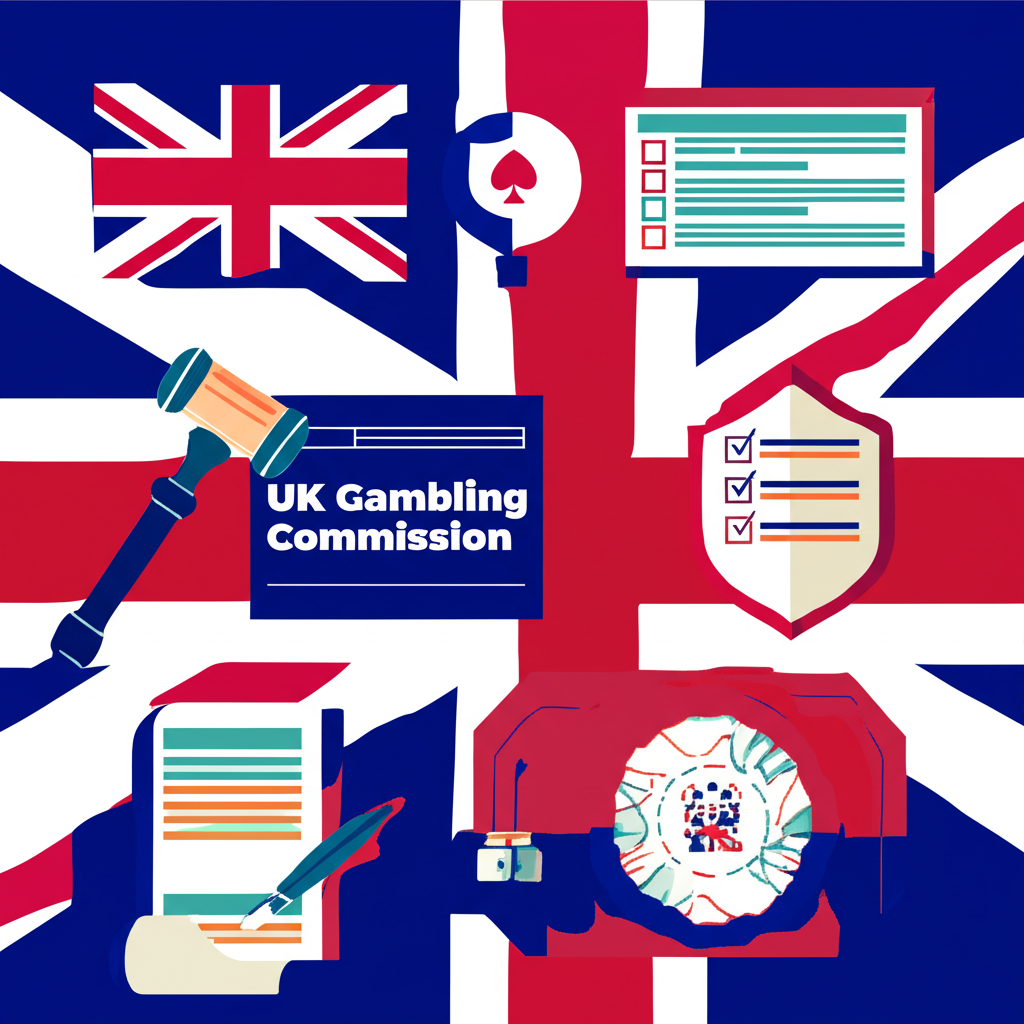 UK Gambling Commission