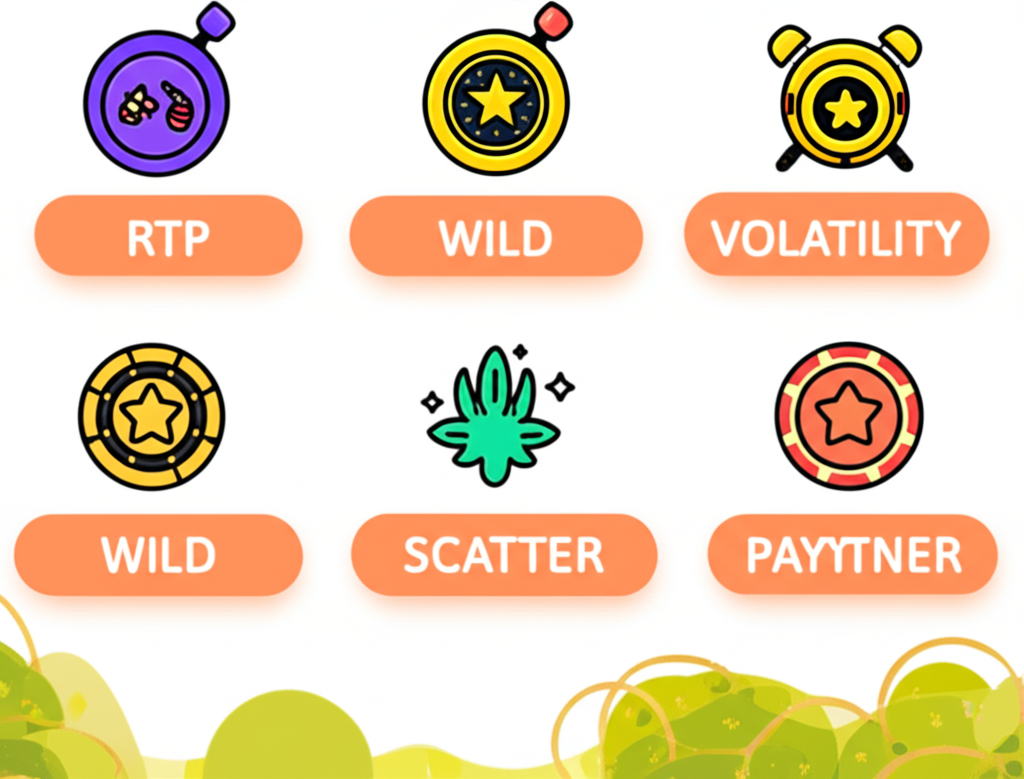 RTP

WILD

VOLATILITY

WILD

SCATTER

PAYYTNER