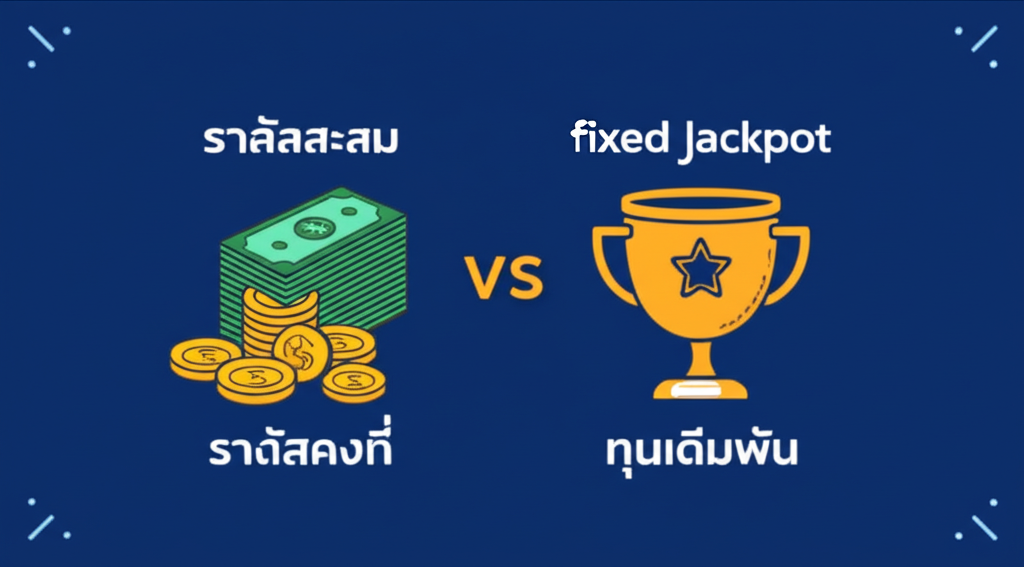 ราลัลสะสม

fixed Jackpot

VS

ราดัสคงที่

ทุนเดิมพัน