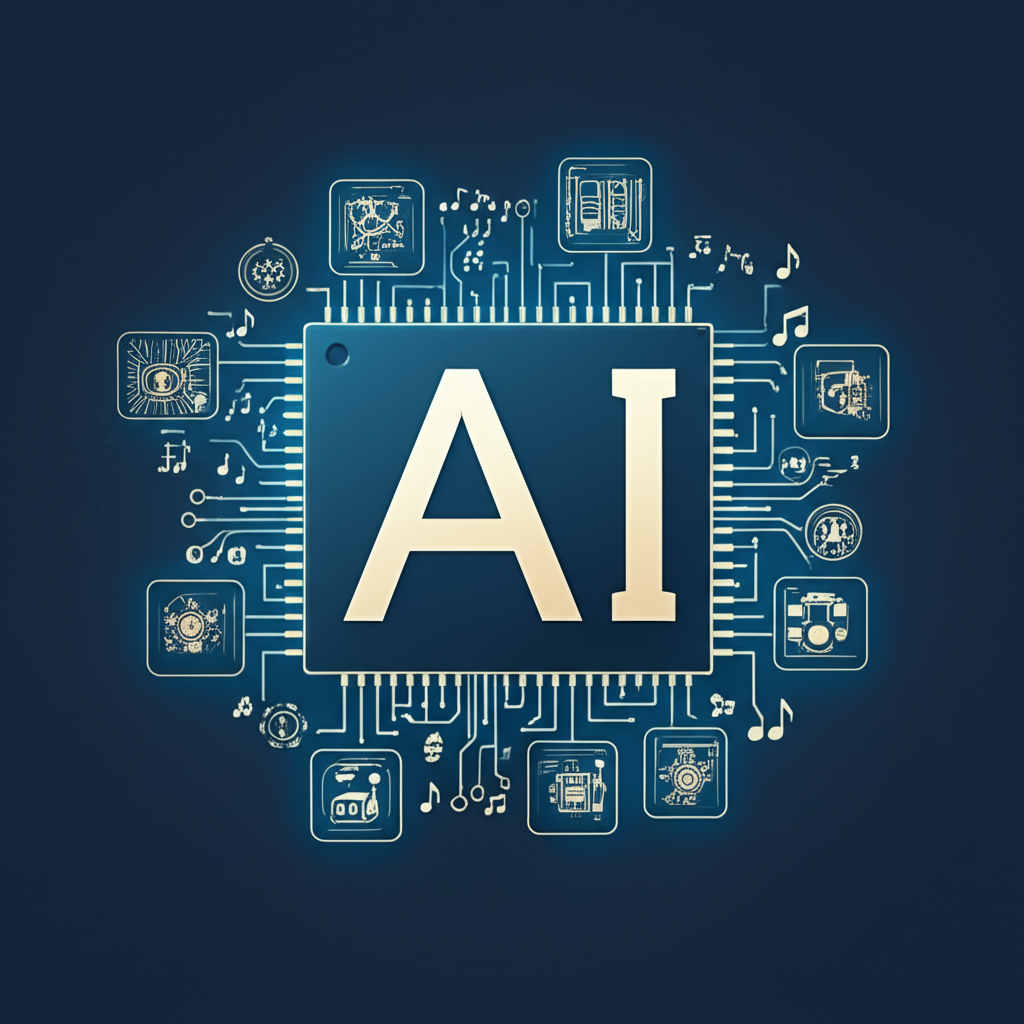 AI